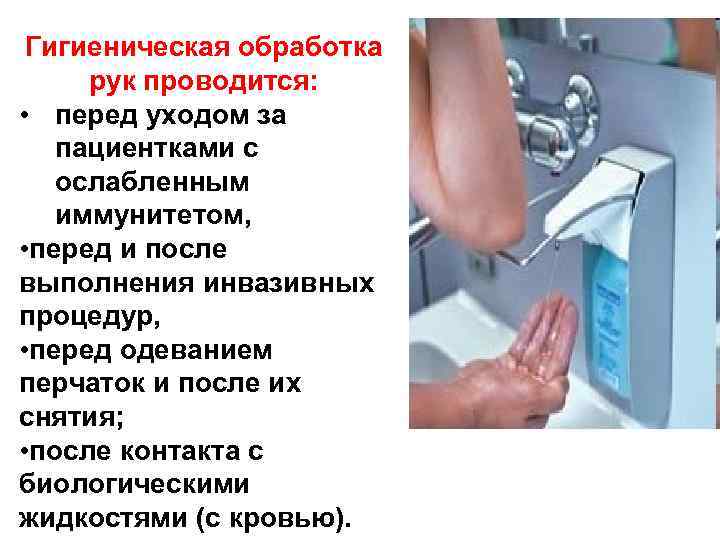 Гигиеническая обработка рук проводится:

• перед уходом за пациентками с ослабленным иммунитетом,

•перед и после выполнения инвазивных процедур,

•перед одеванием перчаток и после их снятия;

•после контакта с биологическими жидкостями (с кровью).