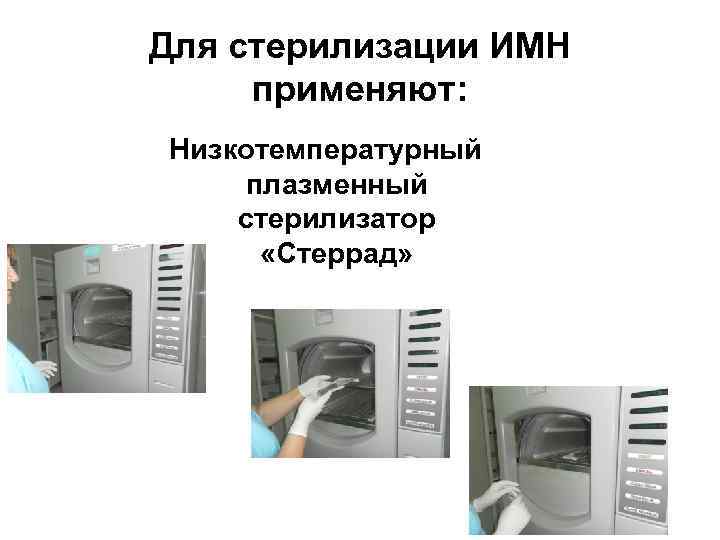 Для стерилизации ИМН применяют:

Низкотемпературный плазменный стерилизатор «Стеррад»