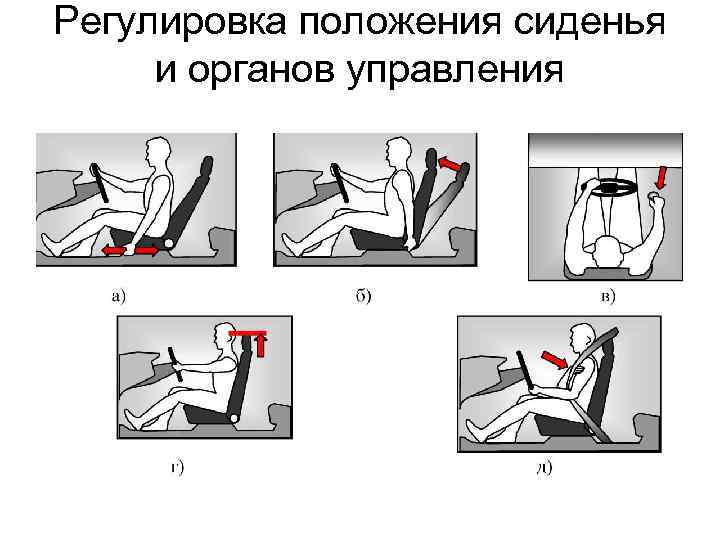 Регулировка положения сиденья и органов управления

а)

б)

в)

г)

д)