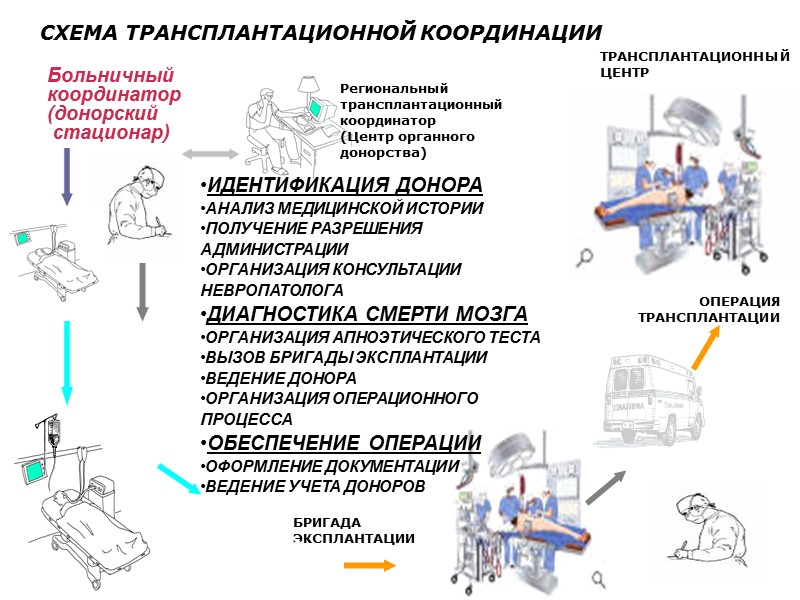 СХЕМА ТРАНСПЛАНТАЦИОННОЙ КООРДИНАЦИИ

Больничный координатор (донорский стационар)

Региональный трансплантационный координатор (Центр органного донорства)

ТРАНСПЛАНТАЦИОННЫЙ ЦЕНТР

•ИДЕНТИФИКАЦИЯ ДОНОРА
•АНАЛИЗ МЕДИЦИНСКОЙ ИСТОРИИ
•ПОЛУЧЕНИЕ РАЗРЕШЕНИЯ АДМИНИСТРАЦИИ
•ОРГАНИЗАЦИЯ КОНСУЛЬТАЦИИ НЕВРОПАТОЛОГА
•ДИАГНОСТИКА СМЕРТИ МОЗГА
•ОРГАНИЗАЦИЯ АПНОЭТИЧЕСКОГО ТЕСТА
•ВЫЗОВ БРИГАДЫ ЭКСПЛАНТАЦИИ
•ВЕДЕНИЕ ДОНОРА
•ОРГАНИЗАЦИЯ ОПЕРАЦИОННОГО ПРОЦЕССА
•ОБЕСПЕЧЕНИЕ ОПЕРАЦИИ
•ОФОРМЛЕНИЕ ДОКУМЕНТАЦИИ
•ВЕДЕНИЕ УЧЕТА ДОНОРОВ

ОПЕРАЦИЯ ТРАНСПЛАНТАЦИИ

БРИГАДА ЭКСПЛАНТАЦИИ