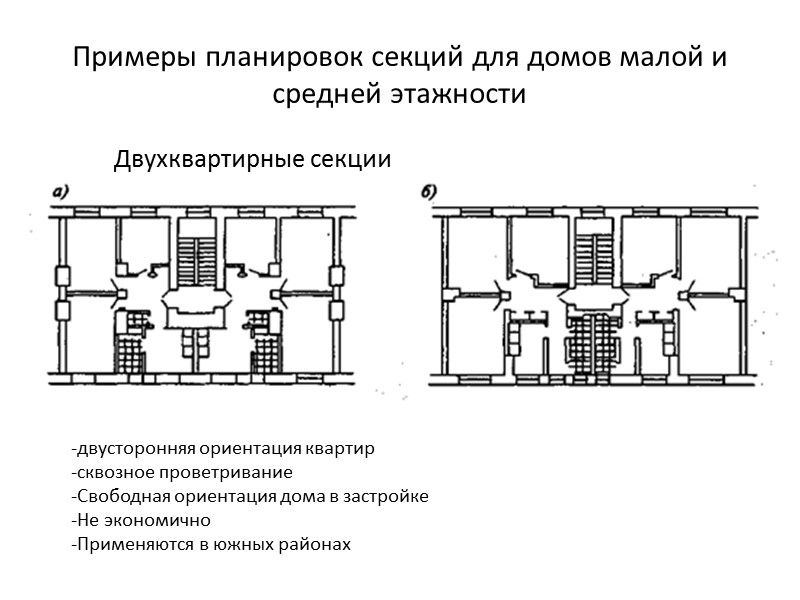 Примеры планировок секций для домов малой и средней этажности

Двухквартирные секции

а)

б)

-двусторонняя ориентация квартир
-сквозное проветривание
-Свободная ориентация дома в застройке
-Не экономично
-Применяются в южных районах