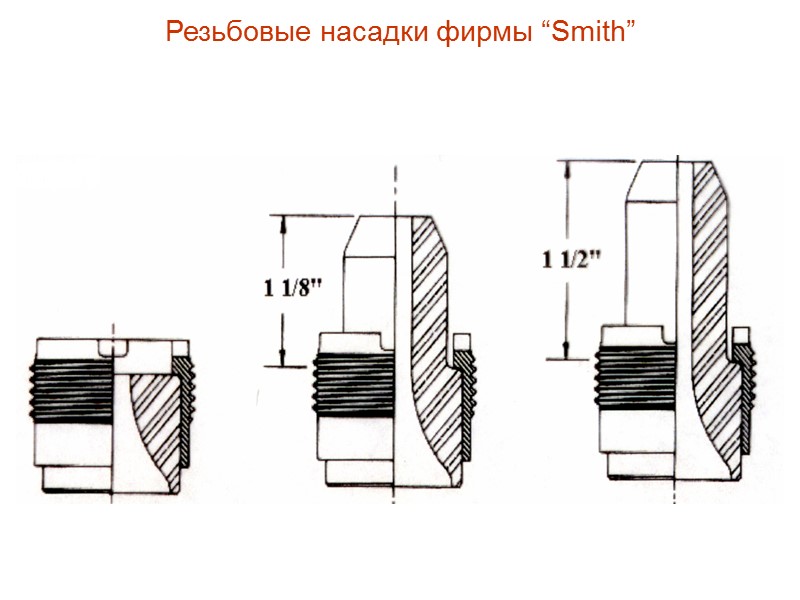 Резьбовые насадки фирмы “Smith”

1 1/8"

1 1/2"