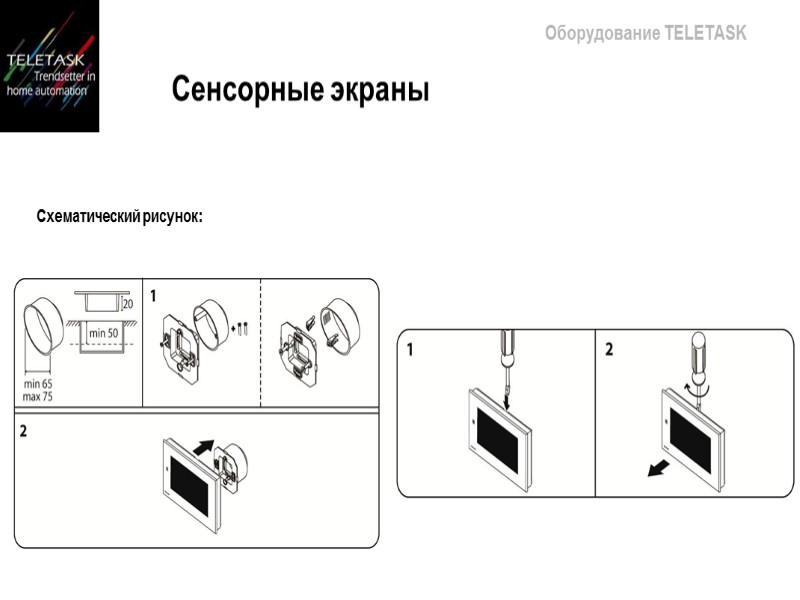 TELETASK
Trendsetter in home automation

Оборудование TELETASK

Сенсорные экраны

Схематический рисунок:

20
min 50
min 65
max 75
1
2

1
2