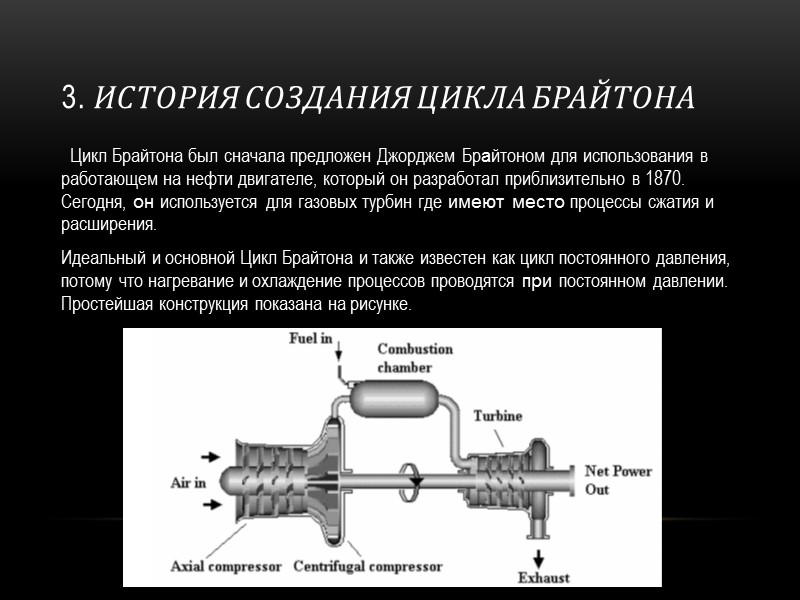 3. ИСТОРИЯ СОЗДАНИЯ ЦИКЛА БРАЙТОНА

Цикл Брайтона был сначала предложен Джорджем Брайтоном для использования в работающем на нефти двигателе, который он разработал приблизительно в 1870. Сегодня, он используется для газовых турбин где имеют место процессы сжатия и расширения.

Идеальный и основной Цикл Брайтона и также известен как цикл постоянного давления, потому что нагревание и охлаждение процессов проводятся при постоянном давлении. Простейшая конструкция показана на рисунке.

Fuel in

Combustion chamber

Turbine

Air in

Net Power Out

Axial compressor

Centrifugal compressor

Exhaust