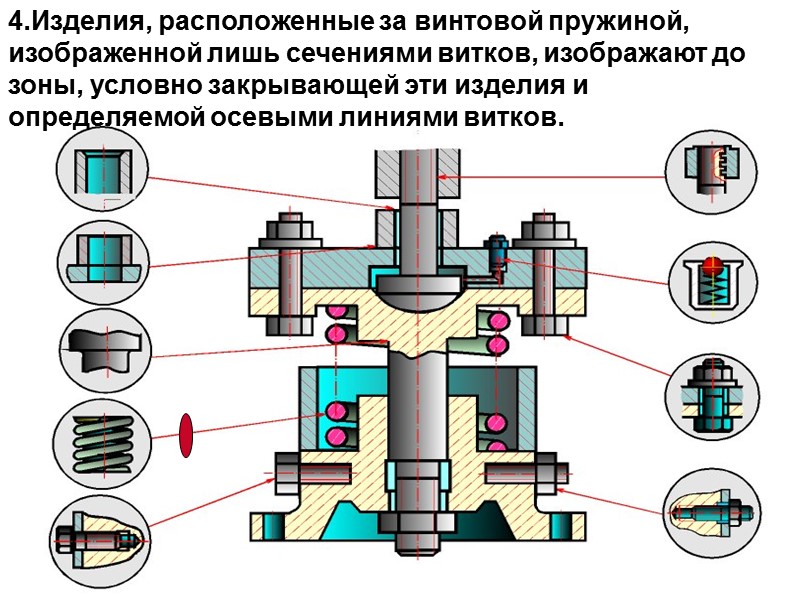 4.Изделия, расположенные за винтовой пружиной, изображенной лишь сечениями витков, изображают до зоны, условно закрывающей эти изделия и определяемой осевыми линиями витков.