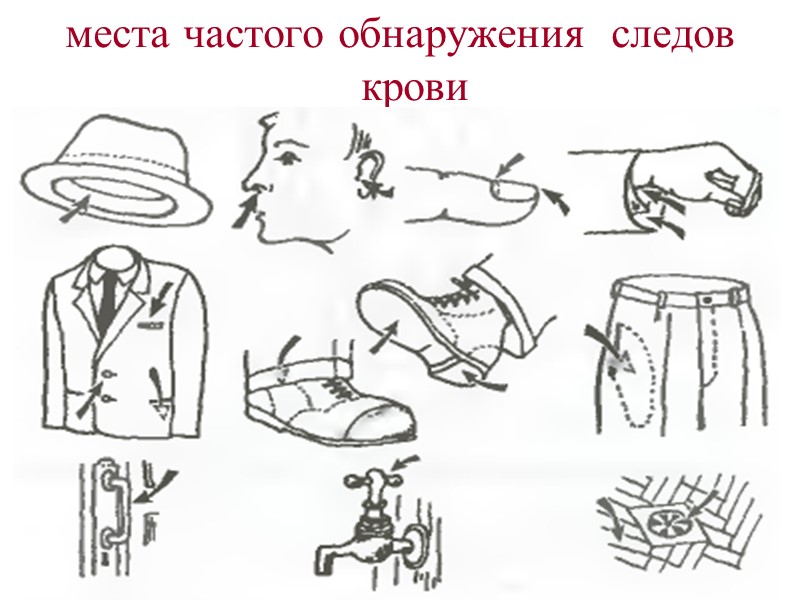 места частого обнаружения следов крови