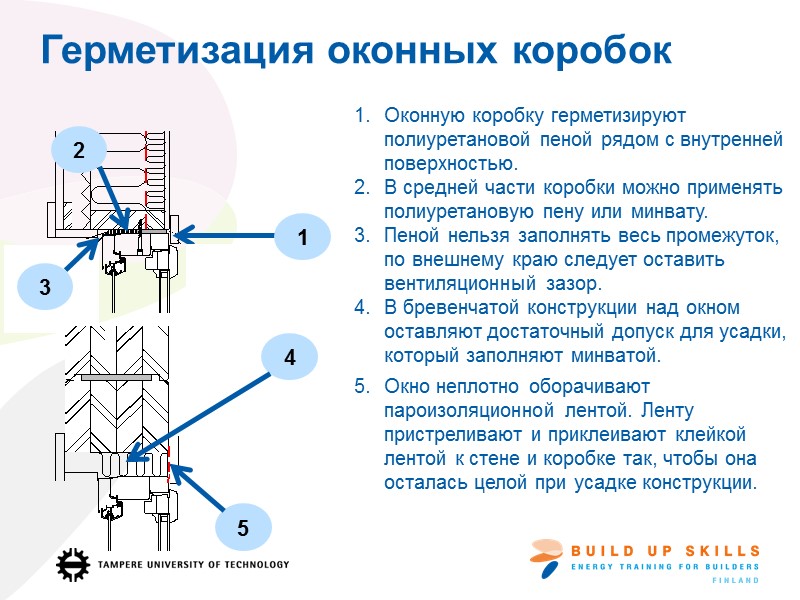 Герметизация оконных коробок

2

1

3

4

5

1. Оконную коробку герметизируют полиуретановой пеной рядом с внутренней поверхностью.
2. В средней части коробки можно применять полиуретановую пену или минвату.
3. Пеной нельзя заполнять весь промежуток, по внешнему краю следует оставить вентиляционный зазор.
4. В бревенчатой конструкции над окном оставляют достаточный допуск для усадки, который заполняют минватой.
5. Окно неплотно оборачивают пароизоляционной лентой. Ленту пристреливают и приклеивают клейкой лентой к стене и коробке так, чтобы она осталась целой при усадке конструкции.

TAMPERE UNIVERSITY OF TECHNOLOGY

BUILD UP SKILLS
ENERGY TRAINING FOR BUILDERS
FINLAND