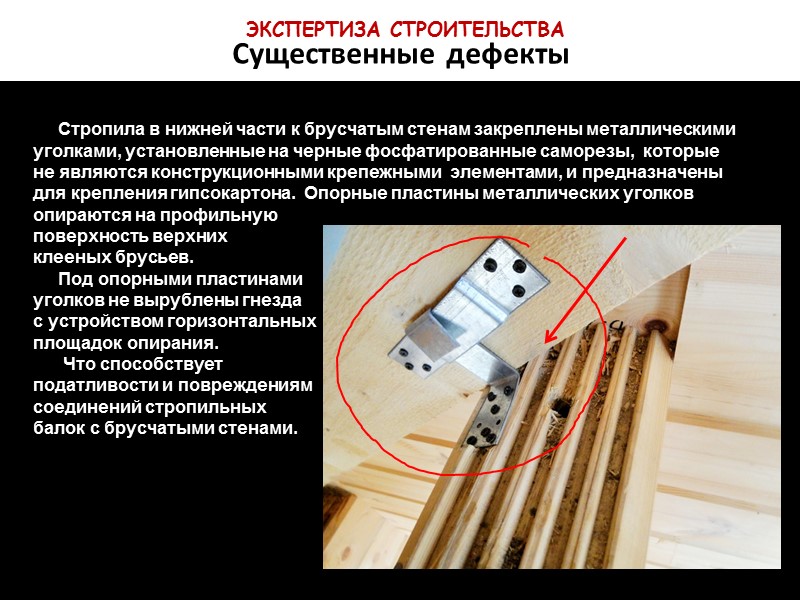 ЭКСПЕРТИЗА СТРОИТЕЛЬСТВА
Существенные дефекты

Стропила в нижней части к брусчатым стенам закреплены металлическими уголками, установленные на черные фосфатированные саморезы, которые не являются конструкционными крепежными элементами, и предназначены для крепления гипсокартона. Опорные пластины металлических уголков опираются на профильную поверхность верхних клееных брусьев.

Под опорными пластинами уголков не вырублены гнезда с устройством горизонтальных площадок опирания.

Что способствует податливости и повреждениям соединений стропильных балок с брусчатыми стенами.