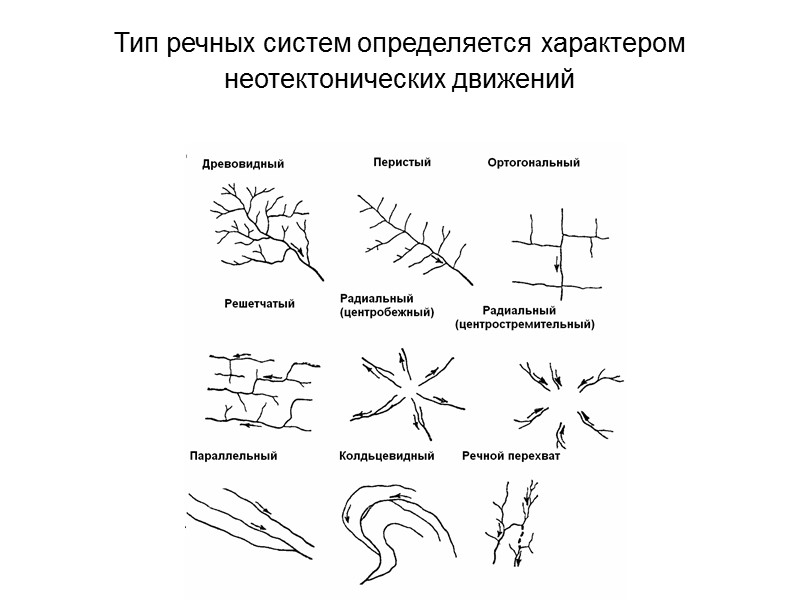 Тип речных систем определяется характером неотектонических движений

Древовидный

Перистый

Ортогональный

Решетчатый

Радиальный (центробежный)

Радиальный (центростремительный)

Параллельный

Колдьцевидный

Речной перехват