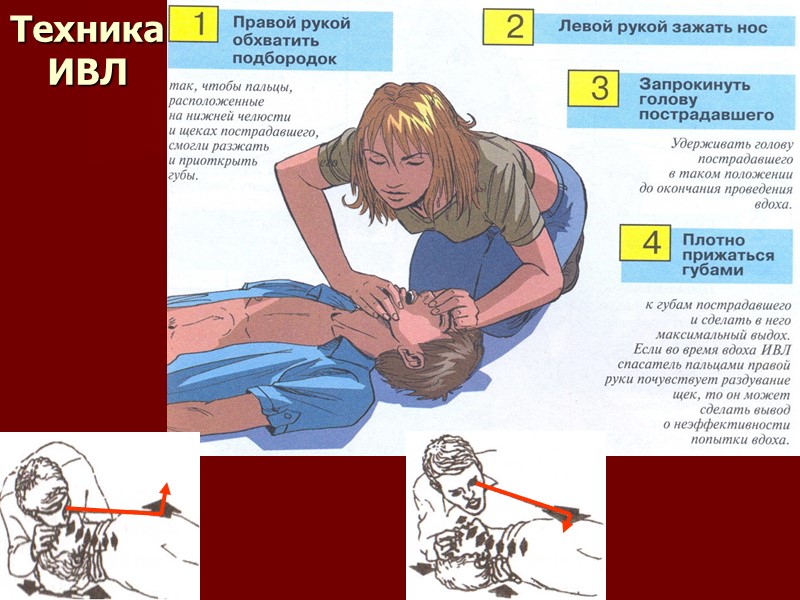 Техника ИВЛ

1 Правой рукой обхватить подбородок

так, чтобы пальцы, расположенные на нижней челюсти и щеках пострадавшего, смогли разжать и приоткрыть губы.

2 Левой рукой зажать нос

3 Запрокинуть голову пострадавшего

Удерживать голову пострадавшего в таком положении до окончания проведения вдоха.

4 Плотно прижаться губами

к губам пострадавшего и сделать в него максимальный выдох. Если во время вдоха ИВЛ спасатель пальцами правой руки почувствует раздувание щек, то он может сделать вывод о неэффективности попытки вдоха.