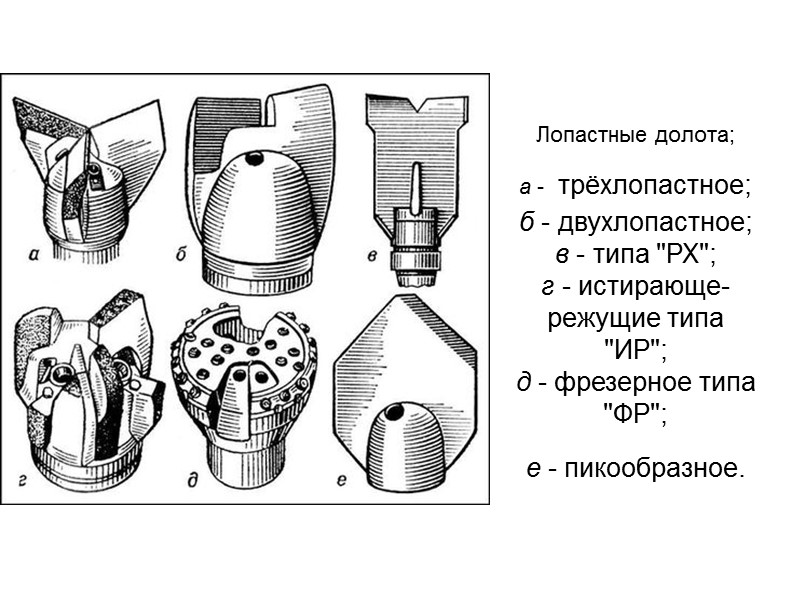 а

б

в

г

д

е

Лопастные долота;

а - трёхлопастное;

б - двухлопастное;

в - типа "РХ";

г - истирающе-режущие типа "ИР";

д - фрезерное типа "ФР";

е - пикообразное.