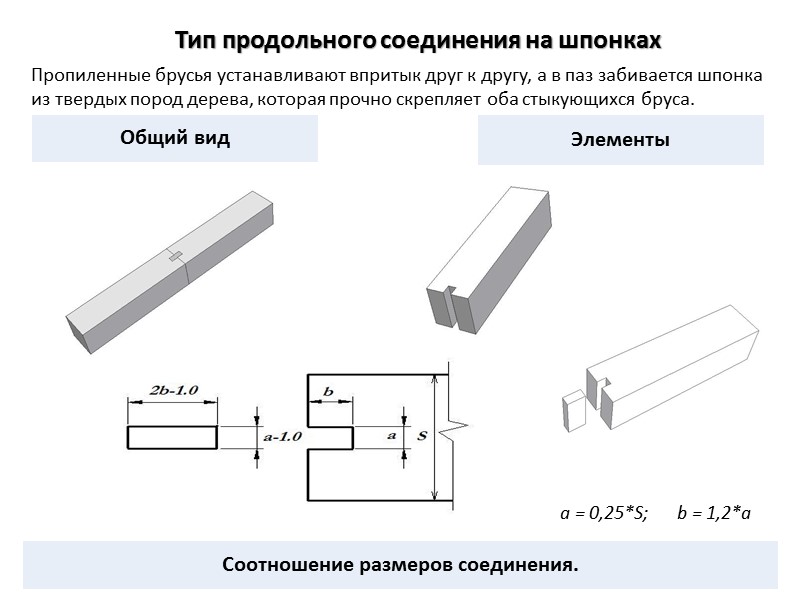 Тип продольного соединения на шпонках

Пропиленные брусья устанавливают впритык друг к другу, а в паз забивается шпонка из твердых пород дерева, которая прочно скрепляет оба стыкующихся бруса.

Общий вид

Элементы

2b-1.0

a-1.0

b

a

S

a = 0,25*S;   b = 1,2*a

Соотношение размеров соединения.