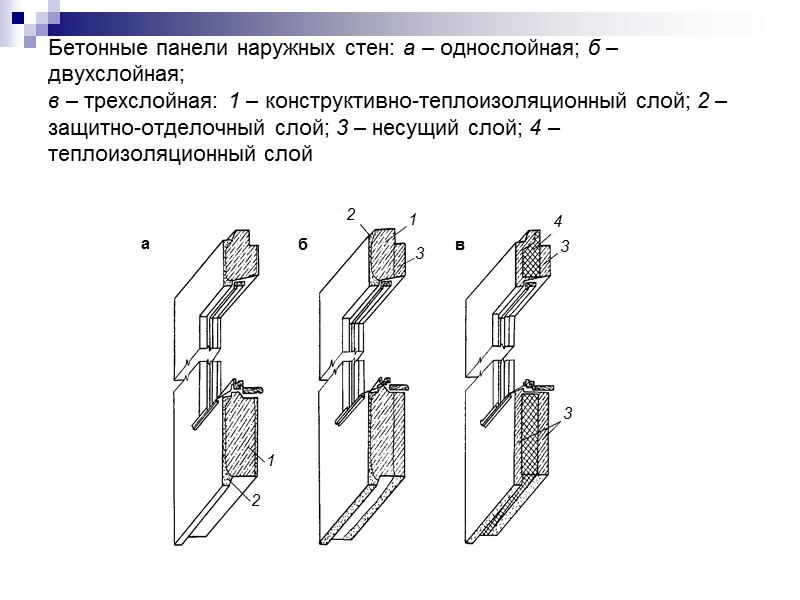 Бетонные панели наружных стен: а – однослойная; б – двухслойная;
в – трехслойная: 1 – конструктивно-теплоизоляционный слой; 2 – защитно-отделочный слой; 3 – несущий слой; 4 – теплоизоляционный слой

а

1

2

б

2

1

3

в

4

3

3