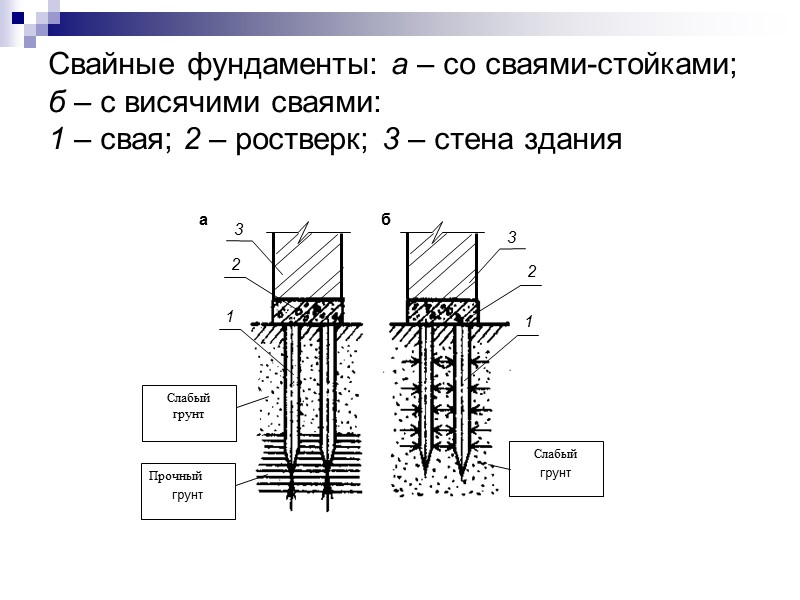 Свайные фундаменты: а – со сваями-стойками; б – с висячими сваями:
1 – свая; 2 – ростверк; 3 – стена здания

а
3
2
1
Слабый грунт
Прочный грунт

б
3
2
1
Слабый грунт