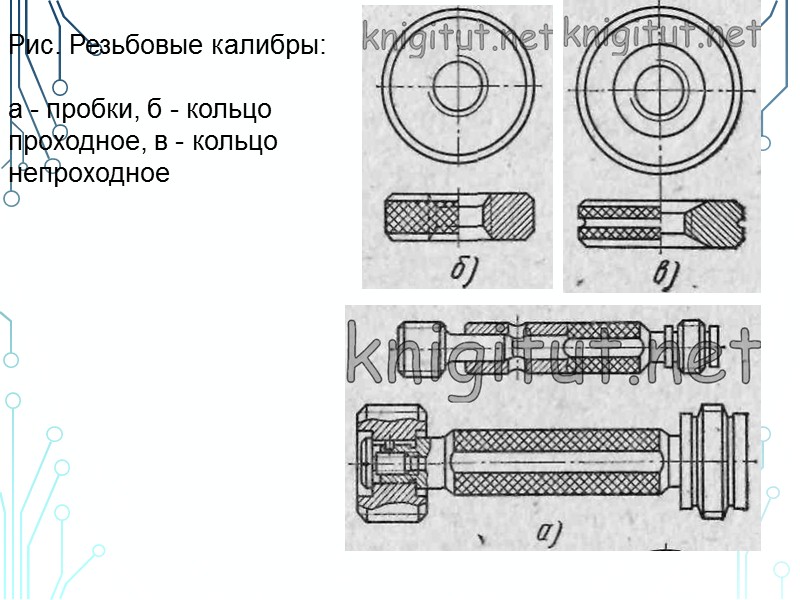 Рис. Резьбовые калибры:

а - пробки, б - кольцо проходное, в - кольцо непроходное

knigitut.net knigitut.net

б)

в)

knigitut.net

а)