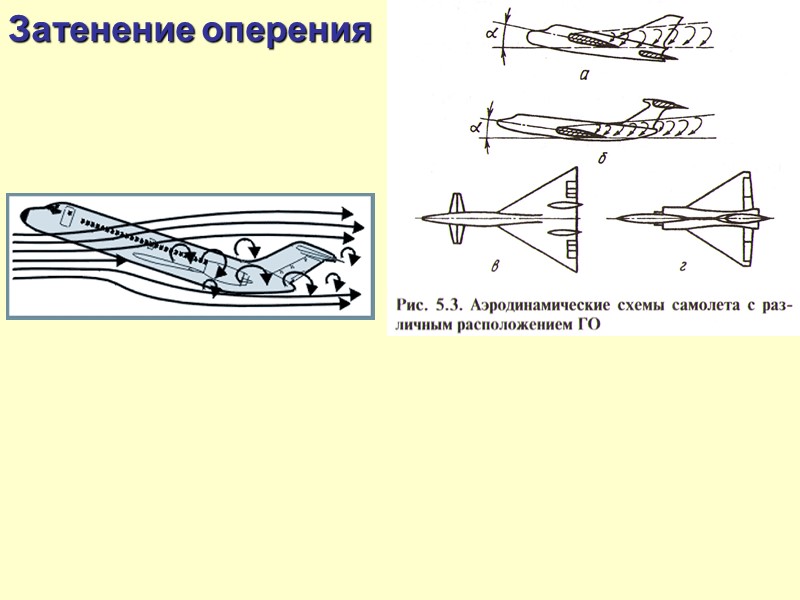 Затенение оперения

$\alpha$

а

$\alpha$

б

в

г

Рис. 5.3. Аэродинамические схемы самолета с различным расположением ГО