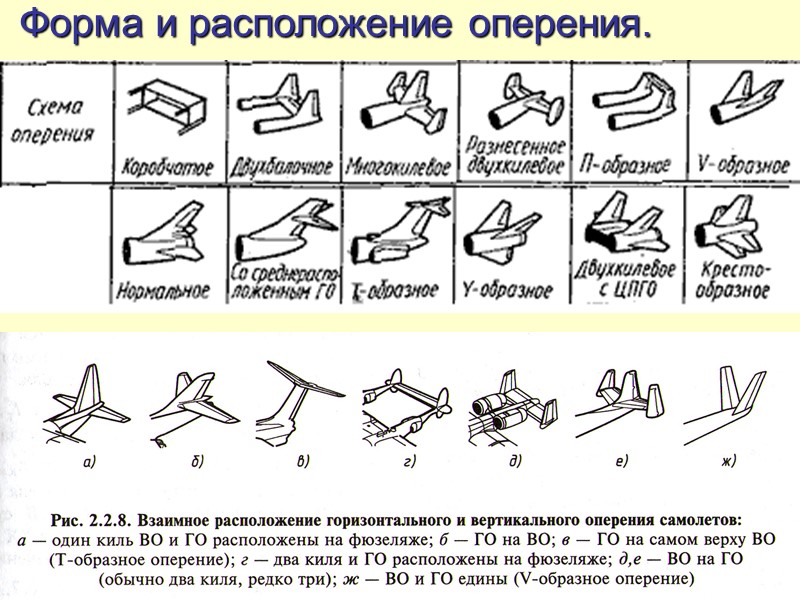 Форма и расположение оперения.

| Схема оперения | Коробчатое | Двухбалочное | Многокилевое | Разнесенное двухкилевое | П-образное | V-образное |
|---|---|---|---|---|---|---|
| | Нормальное | Со среднерасположенным ГО | Т-образное | Y-образное | Двухкилевое с ЦПГО | Крестообразное |

а) б) в) г) д) е) ж)

Рис. 2.2.8. Взаимное расположение горизонтального и вертикального оперения самолетов: а — один киль ВО и ГО расположены на фюзеляже; б — ГО на ВО; в — ГО на самом верху ВО (Т-образное оперение); г — два киля и ГО расположены на фюзеляже; д,е — ВО на ГО (обычно два киля, редко три); ж — ВО и ГО едины (V-образное оперение)