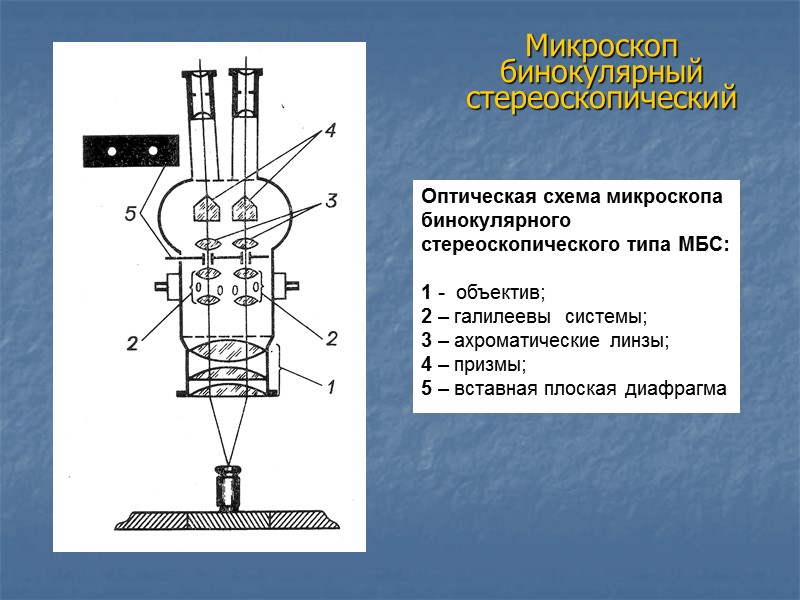 Микроскоп бинокулярный стереоскопический

4

5

3

2

2

1

Оптическая схема микроскопа бинокулярного стереоскопического типа МБС:

1 - объектив;
2 – галилеевы системы;
3 – ахроматические линзы;
4 – призмы;
5 – вставная плоская диафрагма