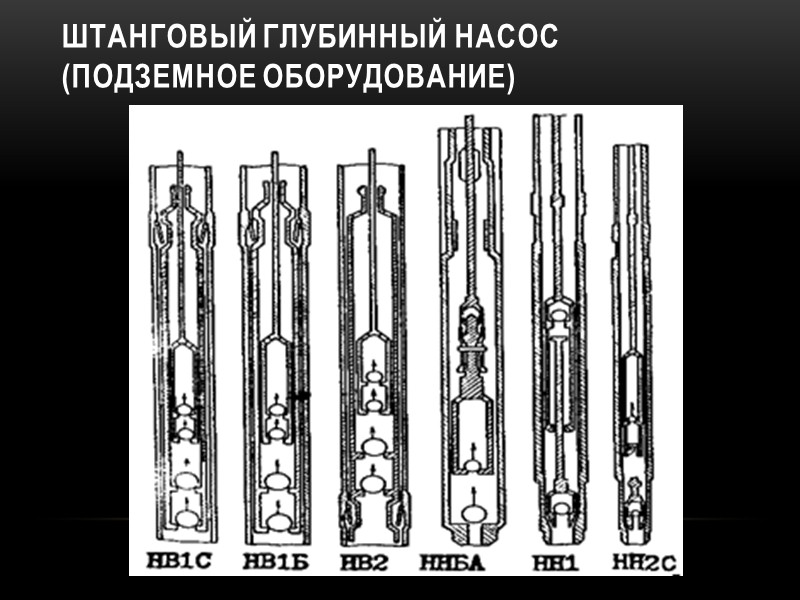 ШТАНГОВЫЙ ГЛУБИННЫЙ НАСОС (ПОДЗЕМНОЕ ОБОРУДОВАНИЕ)

НВ1С НВ1Б НВ2 ННБА НН1 НН2С