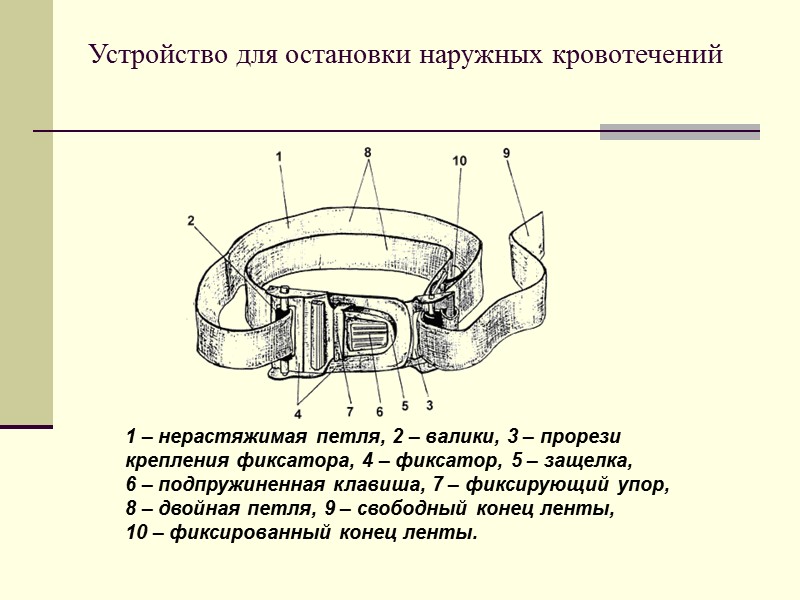 Устройство для остановки наружных кровотечений

1
8
10
9
2
4
7
6
5
3

1 – нерастяжимая петля, 2 – валики, 3 – прорези крепления фиксатора, 4 – фиксатор, 5 – защелка, 6 – подпружиненная клавиша, 7 – фиксирующий упор, 8 – двойная петля, 9 – свободный конец ленты, 10 – фиксированный конец ленты.