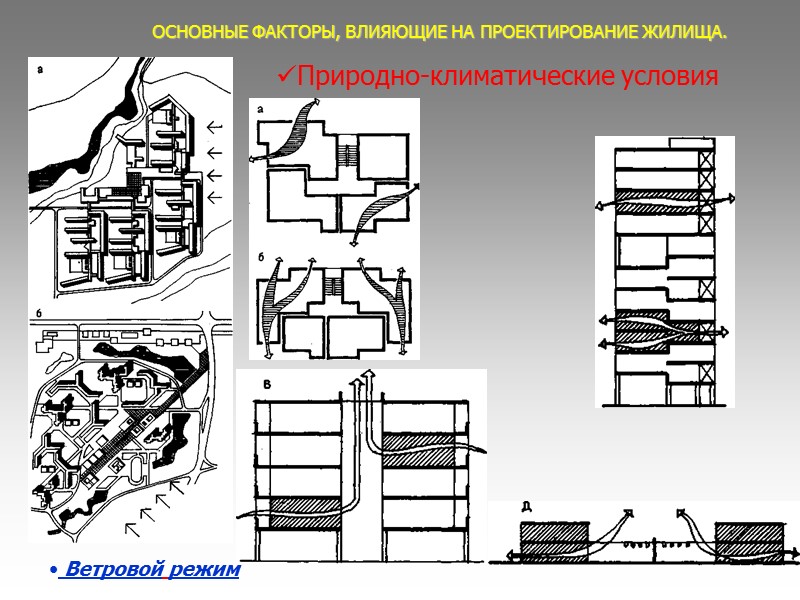 ОСНОВНЫЕ ФАКТОРЫ, ВЛИЯЮЩИЕ НА ПРОЕКТИРОВАНИЕ ЖИЛИЩА.

✓Природно-климатические условия

а

б

а

б

в

д

• Ветровой режим