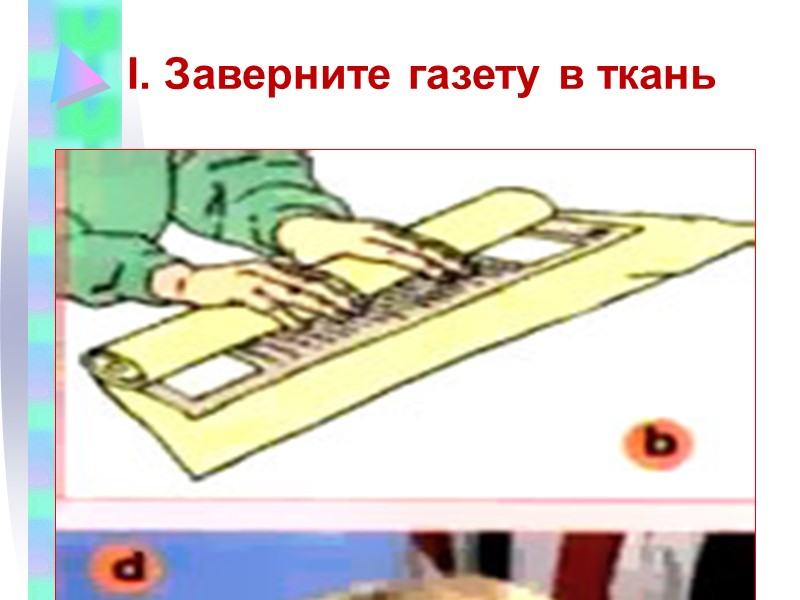 I. Заверните газету в ткань

b

d