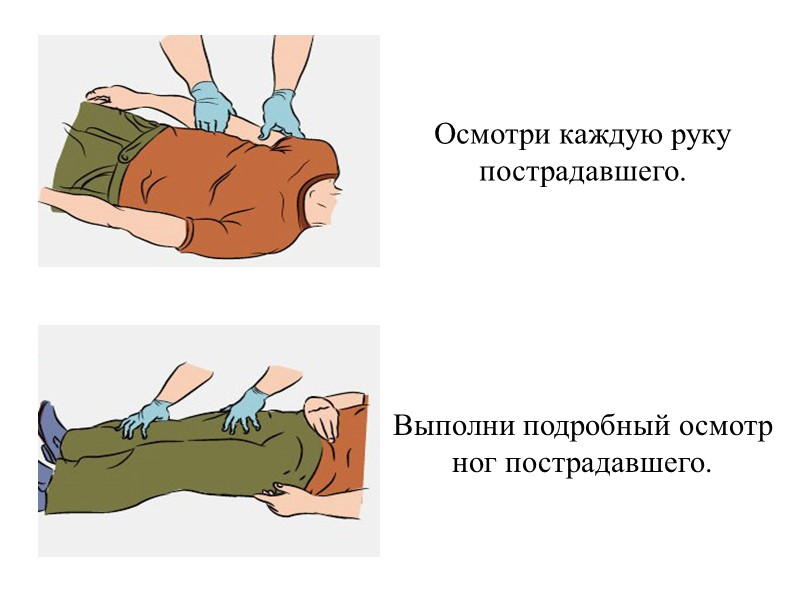 Осмотри каждую руку пострадавшего.

Выполни подробный осмотр ног пострадавшего.