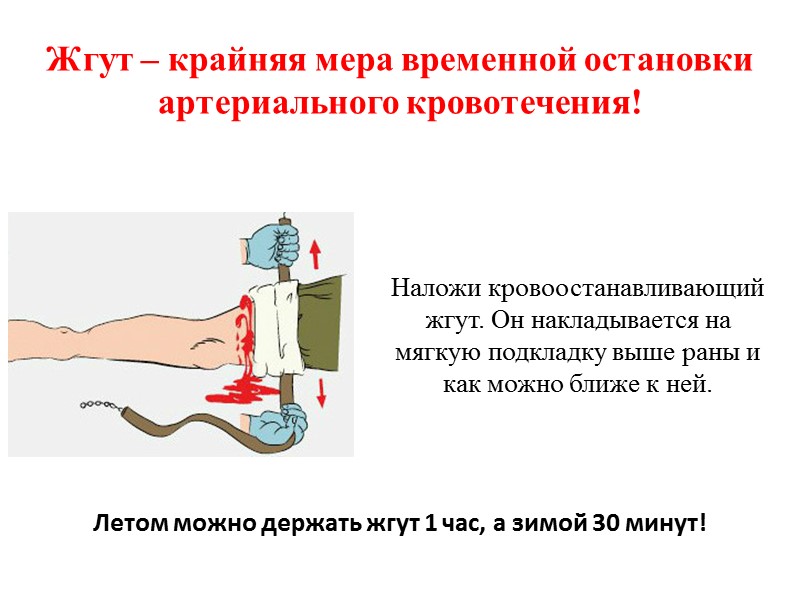 Жгут – крайняя мера временной остановки артериального кровотечения!

Наложи кровоостанавливающий жгут. Он накладывается на мягкую подкладку выше раны и как можно ближе к ней.

Летом можно держать жгут 1 час, а зимой 30 минут!