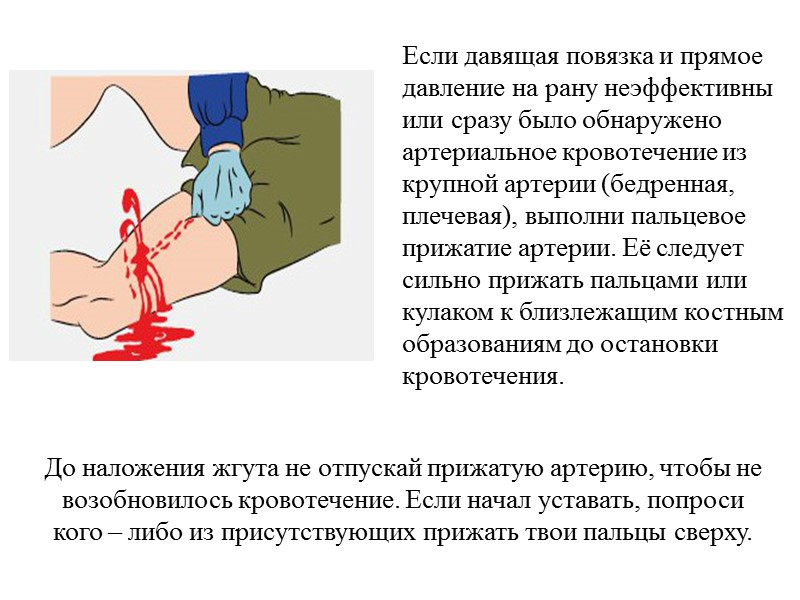 Если давящая повязка и прямое давление на рану неэффективны или сразу было обнаружено артериальное кровотечение из крупной артерии (бедренная, плечевая), выполни пальцевое прижатие артерии. Её следует сильно прижать пальцами или кулаком к близлежащим костным образованиям до остановки кровотечения.

До наложения жгута не отпускай прижатую артерию, чтобы не возобновилось кровотечение. Если начал уставать, попроси кого – либо из присутствующих прижать твои пальцы сверху.