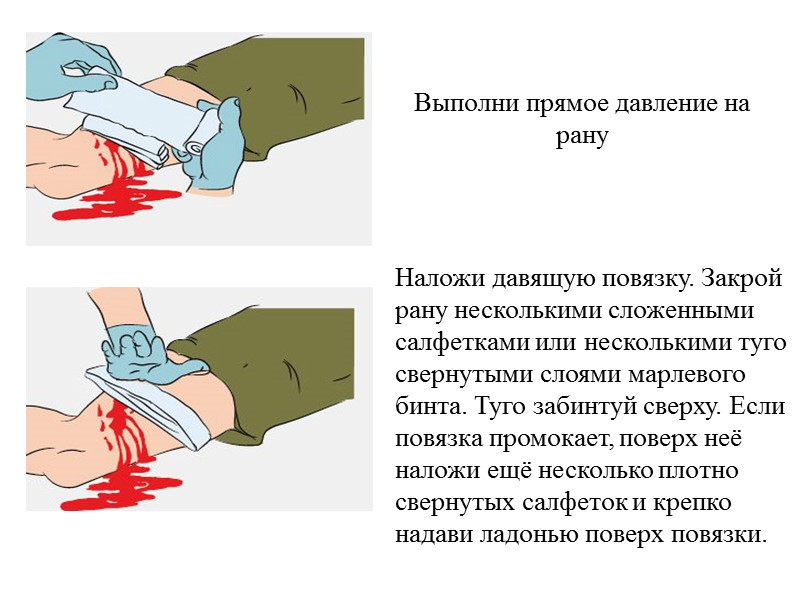 Выполни прямое давление на рану

Наложи давящую повязку. Закрой рану несколькими сложенными салфетками или несколькими туго свернутыми слоями марлевого бинта. Туго забинтуй сверху. Если повязка промокает, поверх неё наложи ещё несколько плотно свернутых салфеток и крепко надави ладонью поверх повязки.