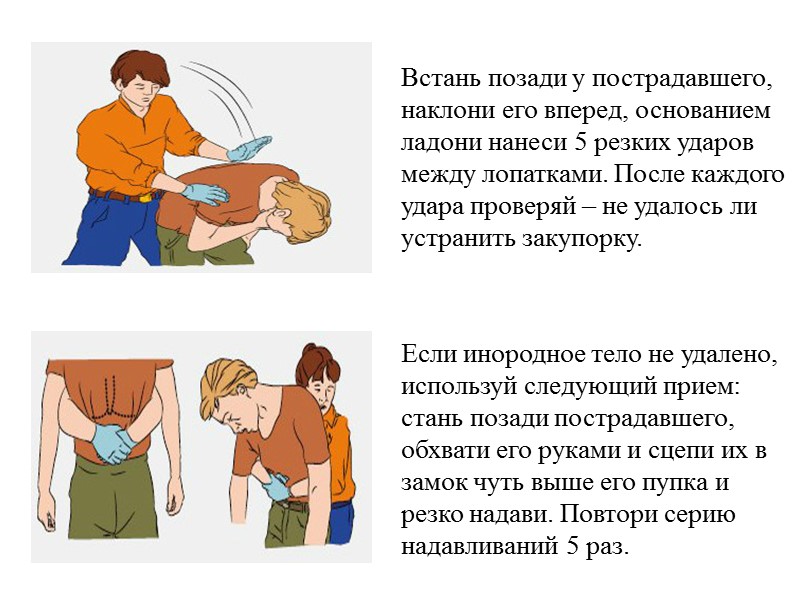 Встань позади у пострадавшего, наклони его вперед, основанием ладони нанеси 5 резких ударов между лопатками. После каждого удара проверяй – не удалось ли устранить закупорку.

Если инородное тело не удалено, используй следующий прием: стань позади пострадавшего, обхвати его руками и сцепи их в замок чуть выше его пупка и резко надави. Повтори серию надавливаний 5 раз.