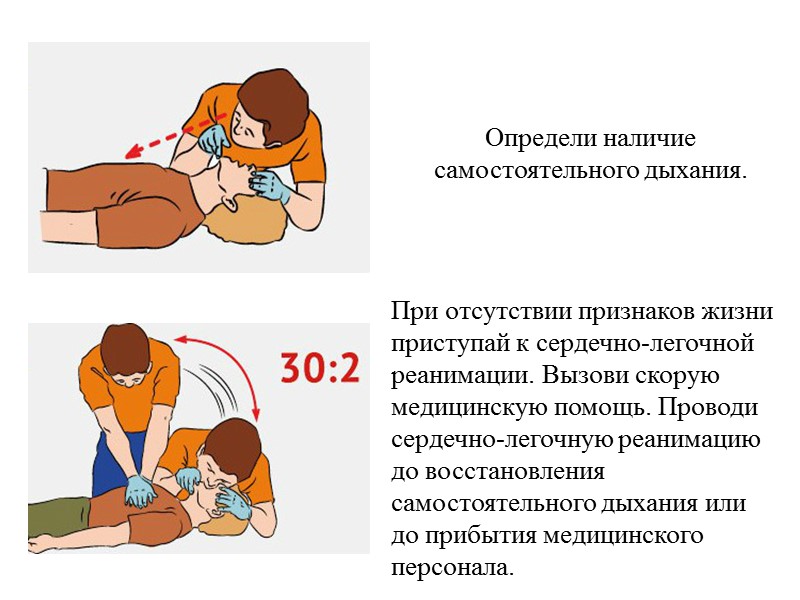 Определи наличие самостоятельного дыхания.

30:2

При отсутствии признаков жизни приступай к сердечно-легочной реанимации. Вызови скорую медицинскую помощь. Проводи сердечно-легочную реанимацию до восстановления самостоятельного дыхания или до прибытия медицинского персонала.