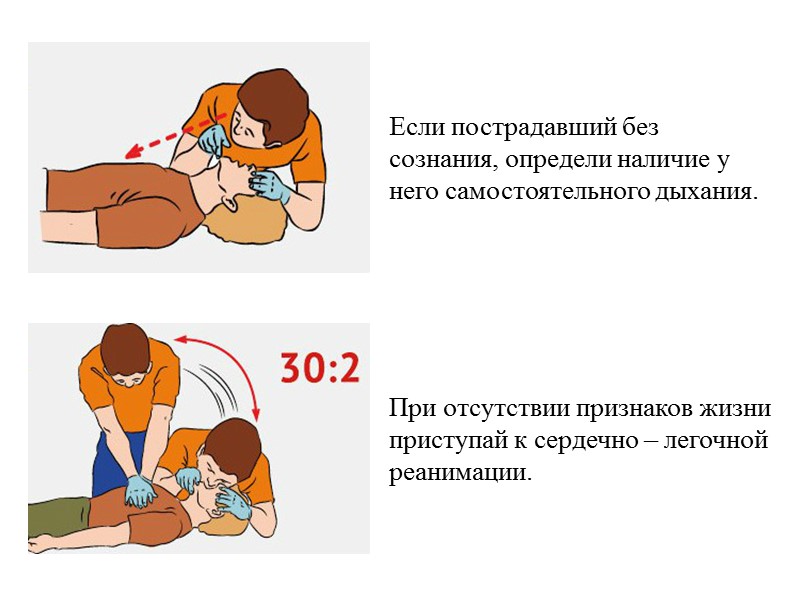 Если пострадавший без сознания, определи наличие у него самостоятельного дыхания.

30:2

При отсутствии признаков жизни приступай к сердечно – легочной реанимации.