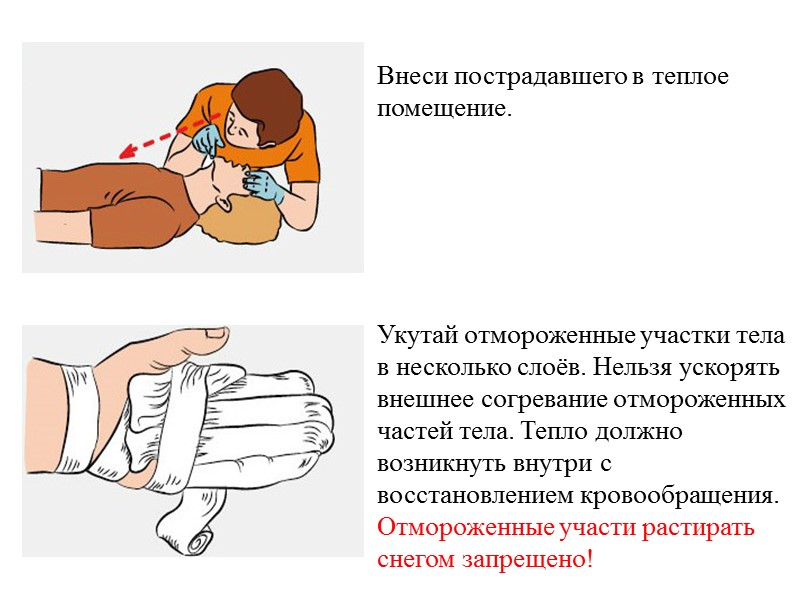 Внеси пострадавшего в теплое помещение.

Укутай отмороженные участки тела в несколько слоёв. Нельзя ускорять внешнее согревание отмороженных частей тела. Тепло должно возникнуть внутри с восстановлением кровообращения. Отмороженные участи растирать снегом запрещено!