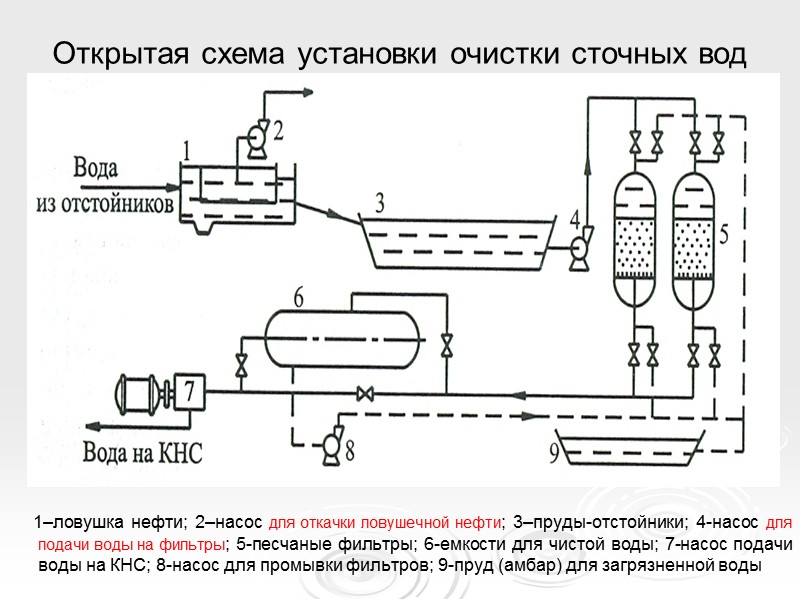 Открытая схема установки очистки сточных вод

Вода из отстойников

1

2

3

4

5

6

7

8

9

Вода на КНС

1–ловушка нефти; 2–насос для откачки ловушечной нефти; 3–пруды-отстойники; 4-насос для подачи воды на фильтры; 5-песчаные фильтры; 6-емкости для чистой воды; 7-насос подачи воды на КНС; 8-насос для промывки фильтров; 9-пруд (амбар) для загрязненной воды