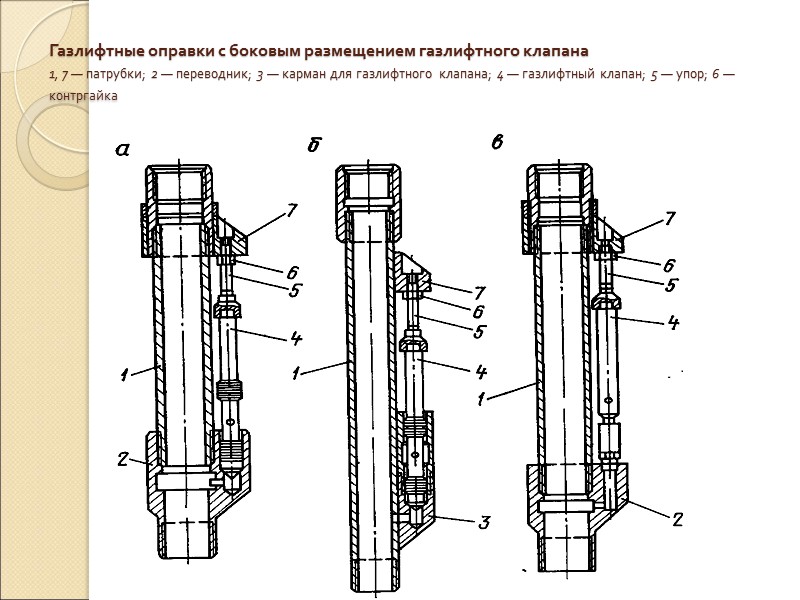 Газлифтные оправки с боковым размещением газлифтного клапана

1, 7 — патрубки; 2 — переводник; 3 — карман для газлифтного клапана; 4 — газлифтный клапан; 5 — упор; 6 — контргайка

а
7
6
5
4
1
2

б
7
6
5
4
1
3

в
7
6
5
4
1
2