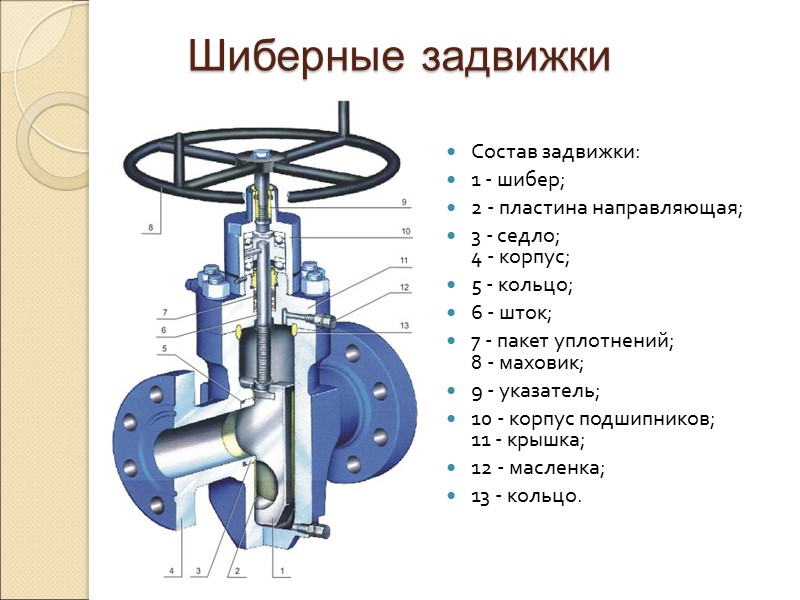 Шиберные задвижки

8
9
10
11
12
13
7
6
5
4
3
2
1

- Состав задвижки:
- 1 - шибер;
- 2 - пластина направляющая;
- 3 - седло;
  4 - корпус;
- 5 - кольцо;
- 6 - шток;
- 7 - пакет уплотнений;
  8 - маховик;
- 9 - указатель;
- 10 - корпус подшипников;
  11 - крышка;
- 12 - масленка;
- 13 - кольцо.