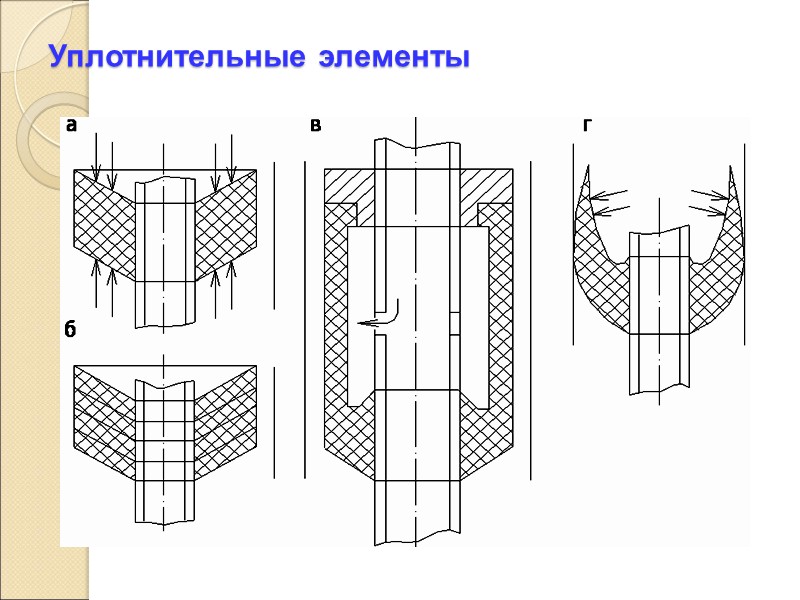 Уплотнительные элементы

а

б

в

г