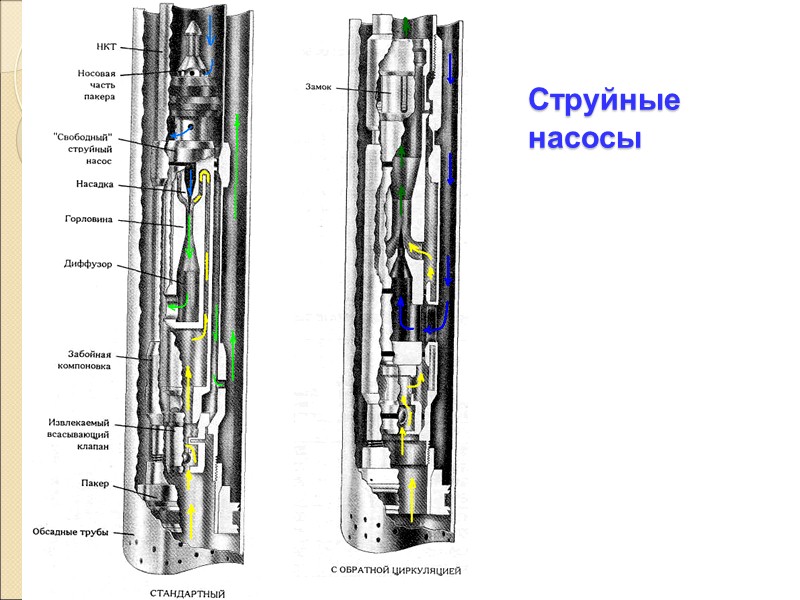 Струйные насосы

НКТ

Носовая часть пакера

"Свободный" струйный насос

Насадка

Горловина

Диффузор

Забойная компоновка

Извлекаемый всасывающий клапан

Пакер

Обсадные трубы

СТАНДАРТНЫЙ

Замок

С ОБРАТНОЙ ЦИРКУЛЯЦИЕЙ