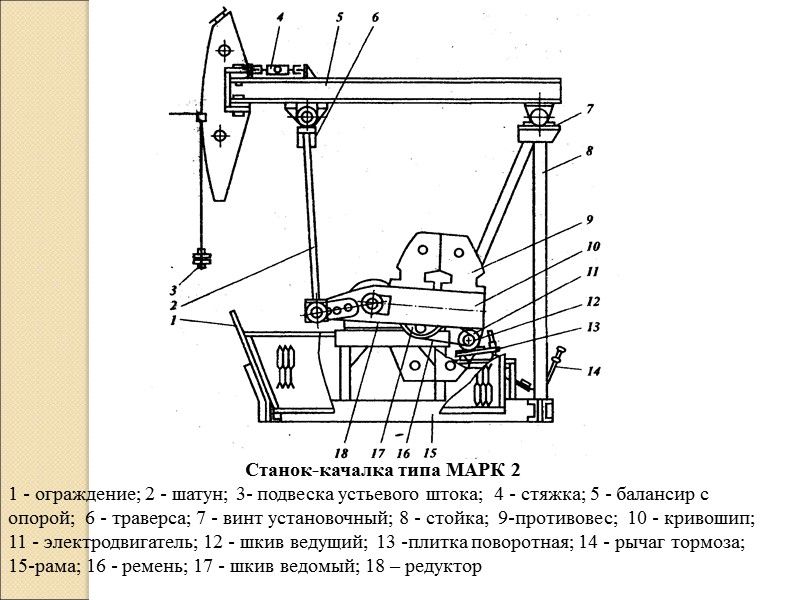 4
5
6
7
8
9
10
11
12
13
14
3
2
1
18
17
16
15

Станок-качалка типа МАРК 2

1 - ограждение; 2 - шатун; 3- подвеска устьевого штока; 4 - стяжка; 5 - балансир с опорой; 6 - траверса; 7 - винт установочный; 8 - стойка; 9-противовес; 10 - кривошип; 11 - электродвигатель; 12 - шкив ведущий; 13 -плитка поворотная; 14 - рычаг тормоза; 15-рама; 16 - ремень; 17 - шкив ведомый; 18 – редуктор