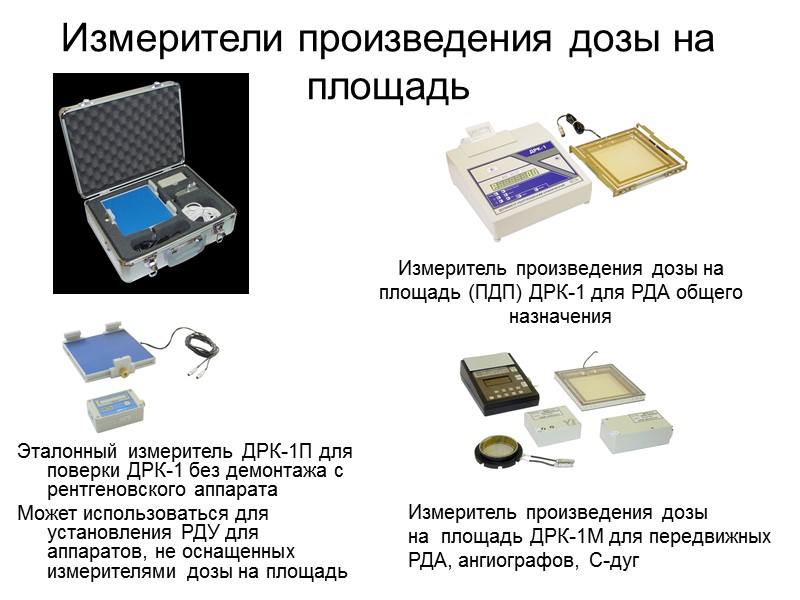 Измерители произведения дозы на площадь

ДРК-1

Измеритель произведения дозы на площадь (ПДП) ДРК-1 для РДА общего назначения

Эталонный измеритель ДРК-1П для поверки ДРК-1 без демонтажа с рентгеновского аппарата

Может использоваться для установления РДУ для аппаратов, не оснащенных измерителями дозы на площадь

Измеритель произведения дозы на площадь ДРК-1М для передвижных РДА, ангиографов, С-дуг