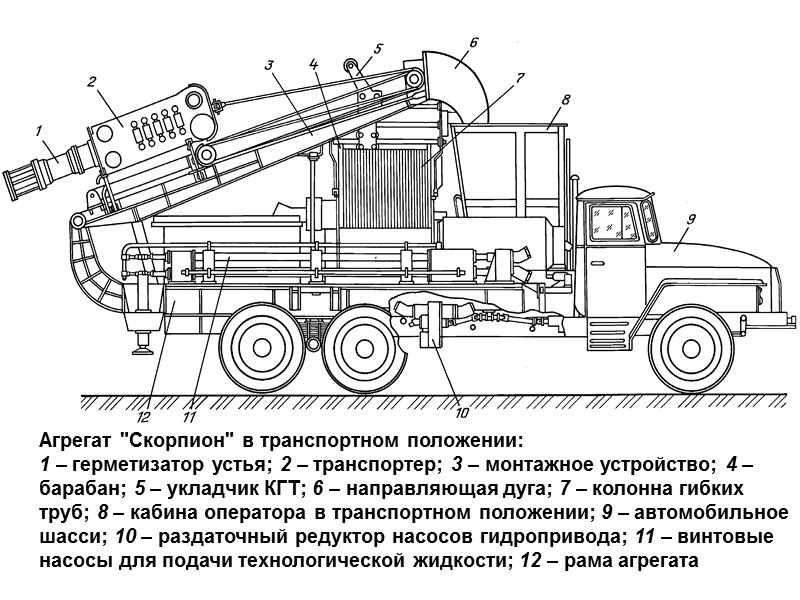 1
2
3
4
5
6
7
8
9
12
11
10

Агрегат "Скорпион" в транспортном положении:
1 – герметизатор устья; 2 – транспортер; 3 – монтажное устройство; 4 – барабан; 5 – укладчик КГТ; 6 – направляющая дуга; 7 – колонна гибких труб; 8 – кабина оператора в транспортном положении; 9 – автомобильное шасси; 10 – раздаточный редуктор насосов гидропривода; 11 – винтовые насосы для подачи технологической жидкости; 12 – рама агрегата