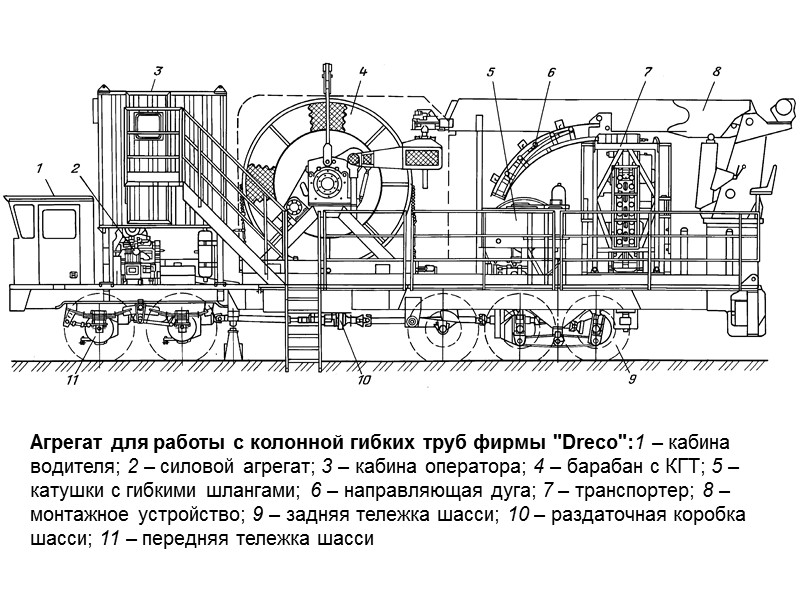 3 4 5 6 7 8

1 2

11 10 9

Агрегат для работы с колонной гибких труб фирмы "Dreco":1 – кабина водителя; 2 – силовой агрегат; 3 – кабина оператора; 4 – барабан с КГТ; 5 – катушки с гибкими шлангами; 6 – направляющая дуга; 7 – транспортер; 8 – монтажное устройство; 9 – задняя тележка шасси; 10 – раздаточная коробка шасси; 11 – передняя тележка шасси