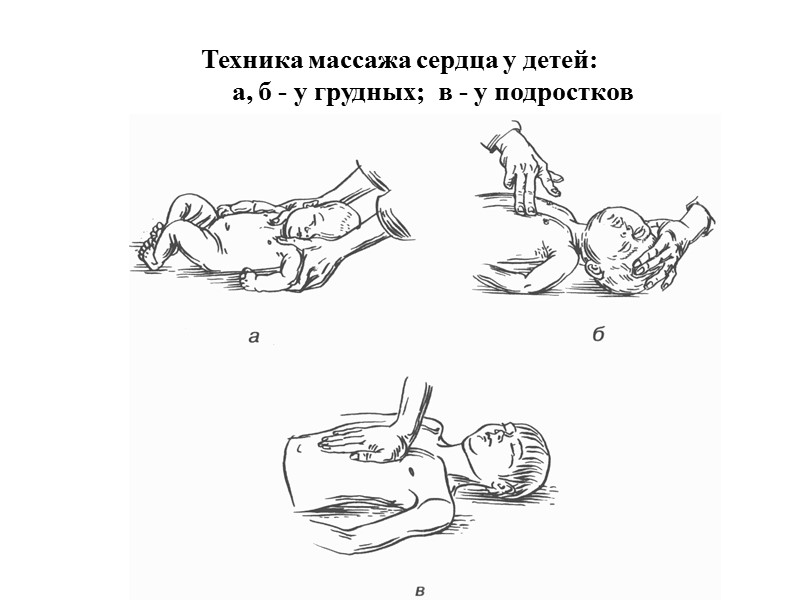 Техника массажа сердца у детей:
а, б - у грудных; в - у подростков

а

б

в