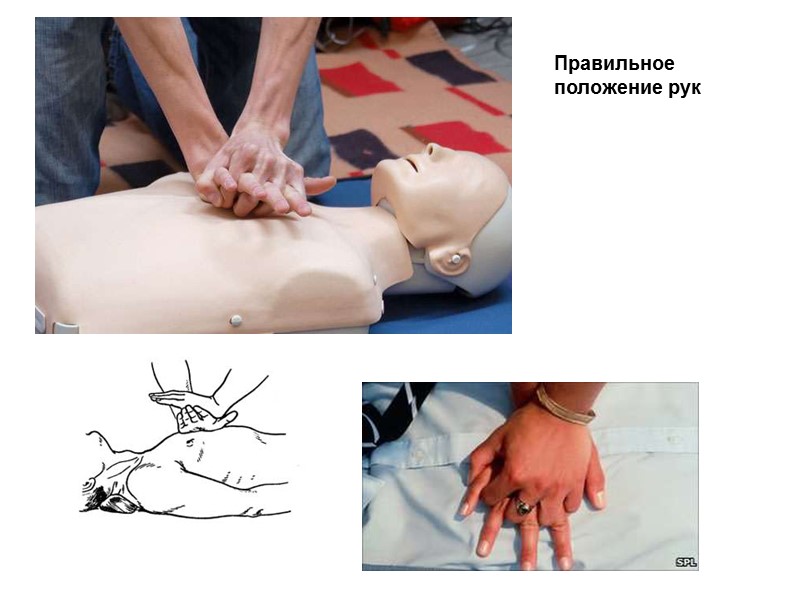 Правильное положение рук

SPL