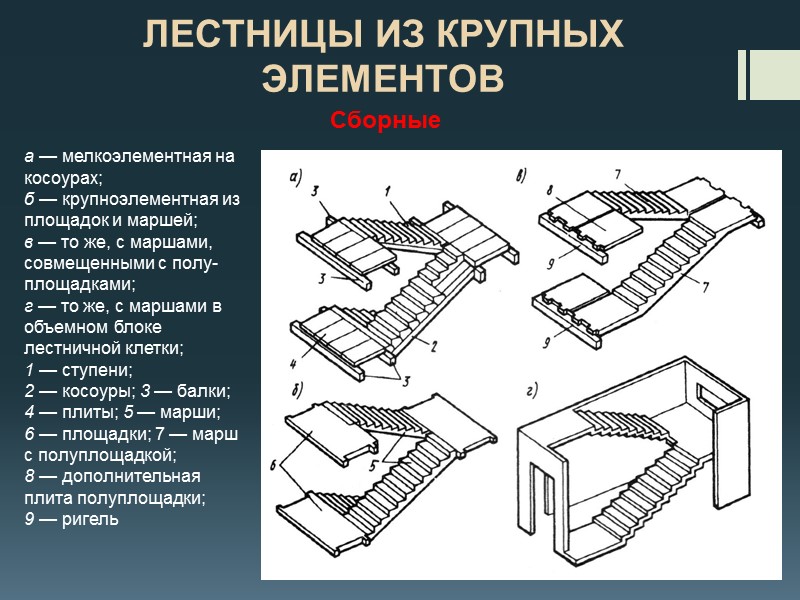 ЛЕСТНИЦЫ ИЗ КРУПНЫХ ЭЛЕМЕНТОВ

Сборные

а — мелкоэлементная на косоурах;
б — крупноэлементная из площадок и маршей;
в — то же, с маршами, совмещенными с полуплощадками;
г — то же, с маршами в объемном блоке лестничной клетки;
1 — ступени;
2 — косоуры; 3 — балки;
4 — плиты; 5 — марши;
6 — площадки; 7 — марш с полуплощадкой;
8 — дополнительная плита полуплощадки;
9 — ригель

а)
3
1
3
4
2
3
в)
7
8
9
7
9
б)
6
5
г)