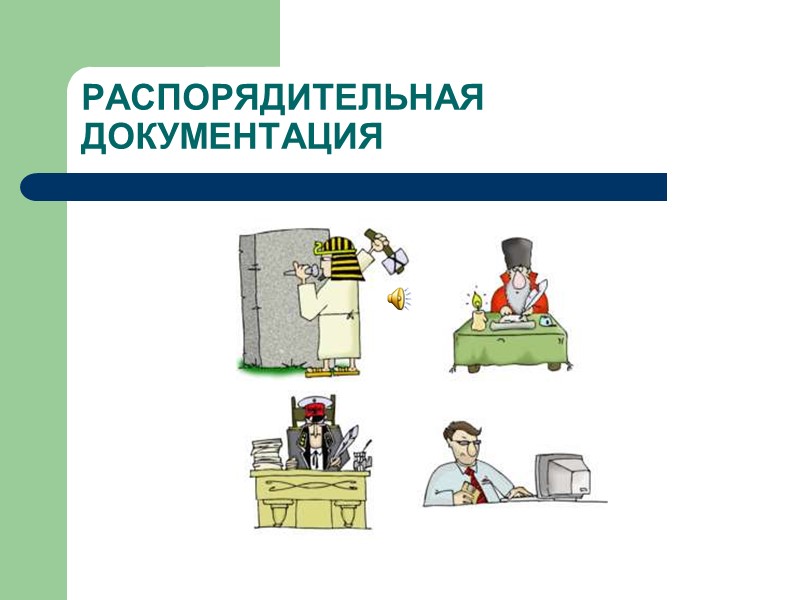 РАСПОРЯДИТЕЛЬНАЯ ДОКУМЕНТАЦИЯ