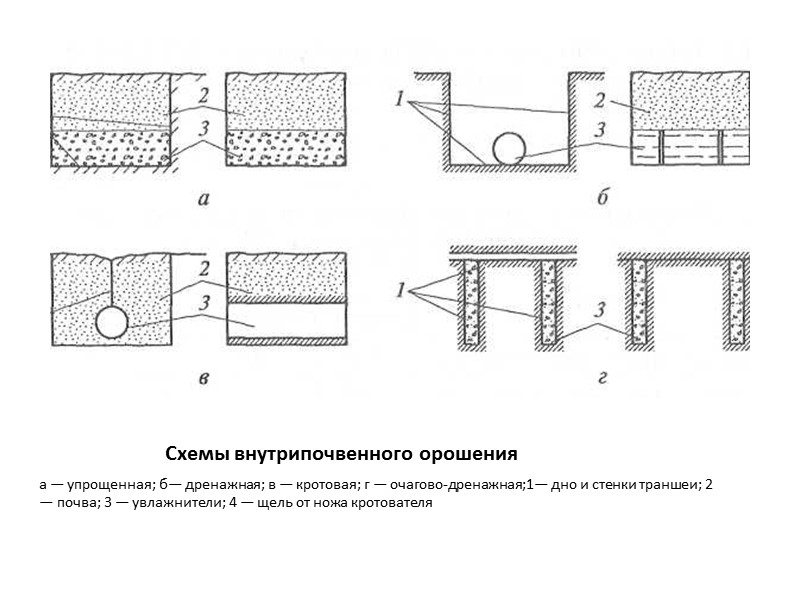 2
3
а

1
2
3
б

2
3
в

1
3
г

Схемы внутрипочвенного орошения

а — упрощенная; б— дренажная; в — кротовая; г — очагово-дренажная;1— дно и стенки траншеи; 2 — почва; 3 — увлажнители; 4 — щель от ножа кротователя