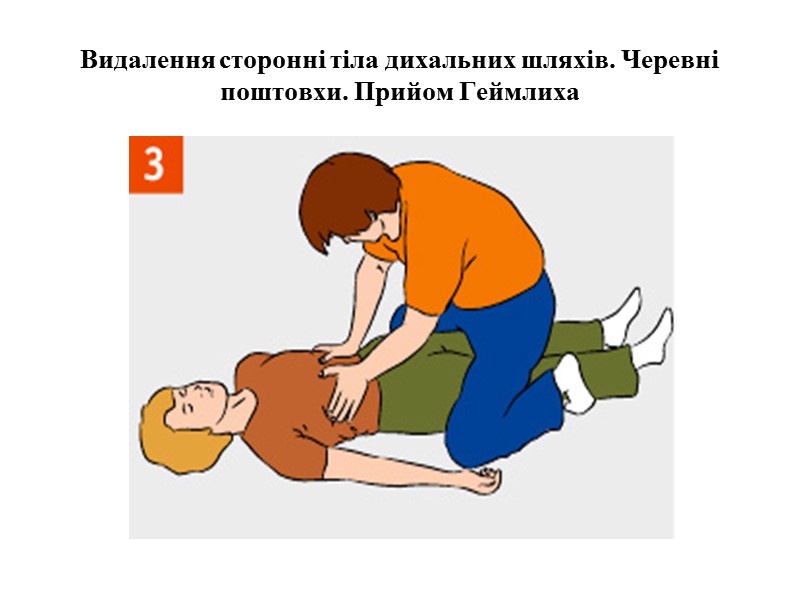 Видалення сторонні тіла дихальних шляхів. Черевні поштовхи. Прийом Геймлиха

3