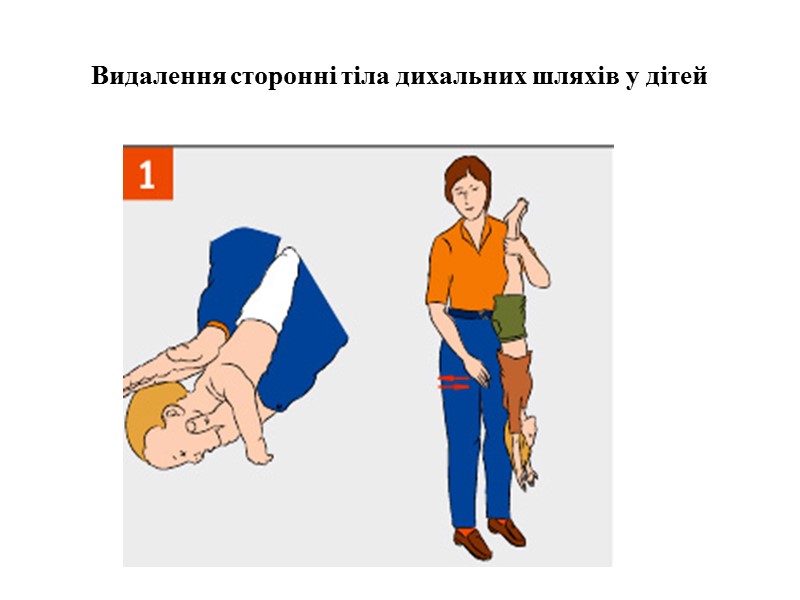 Видалення сторонні тіла дихальних шляхів у дітей

1